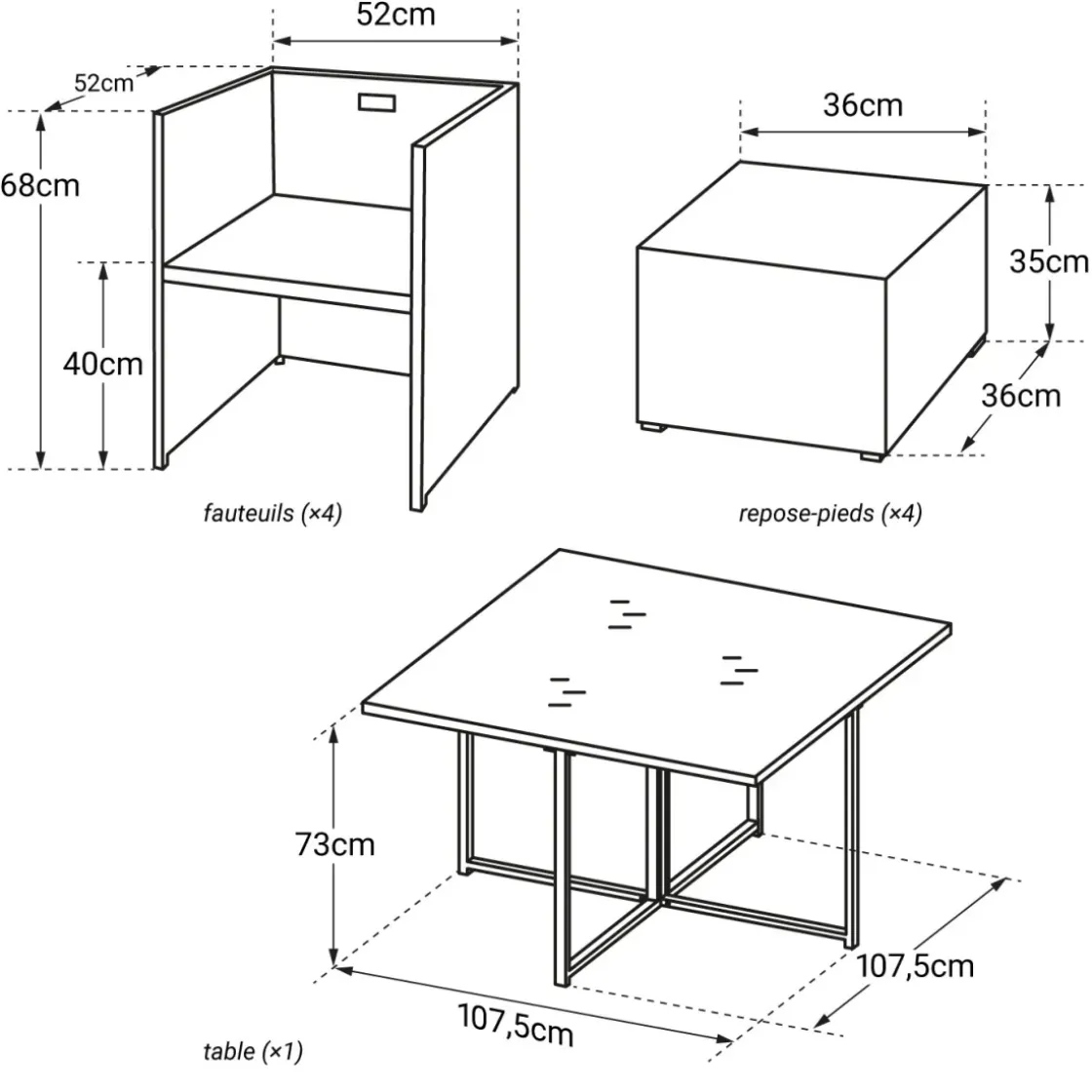 52cm

52cm

68cm

40cm

fauteuils (×4)

36cm

35cm

36cm

repose-pieds (×4)

73cm

107,5cm

107,5cm

table (×1)