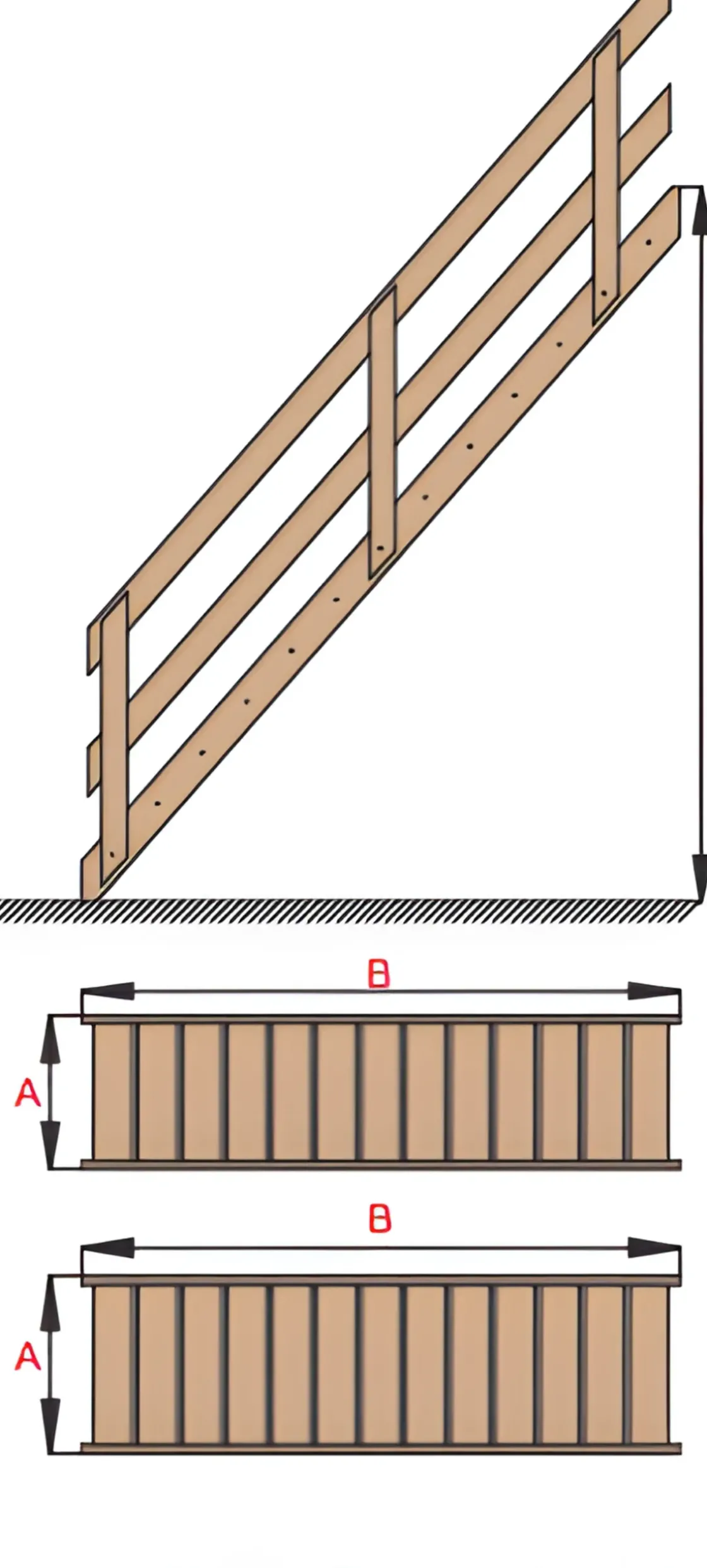 B

A

B

A