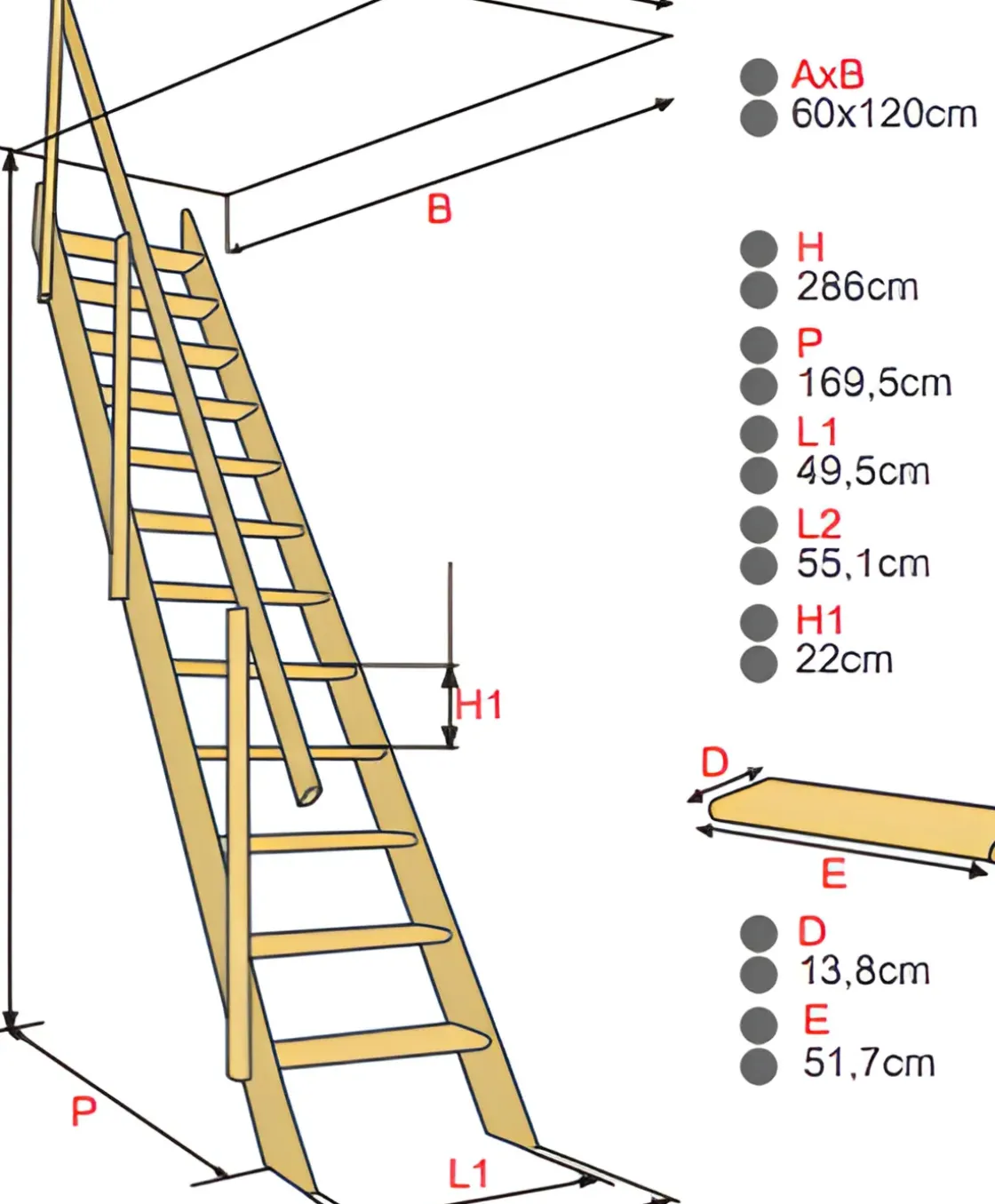 B

H1

P

L1

AxB
60x120cm

H
286cm

P
169,5cm

L1
49,5cm

L2
55,1cm

H1
22cm

D

E

D
13,8cm

E
51,7cm