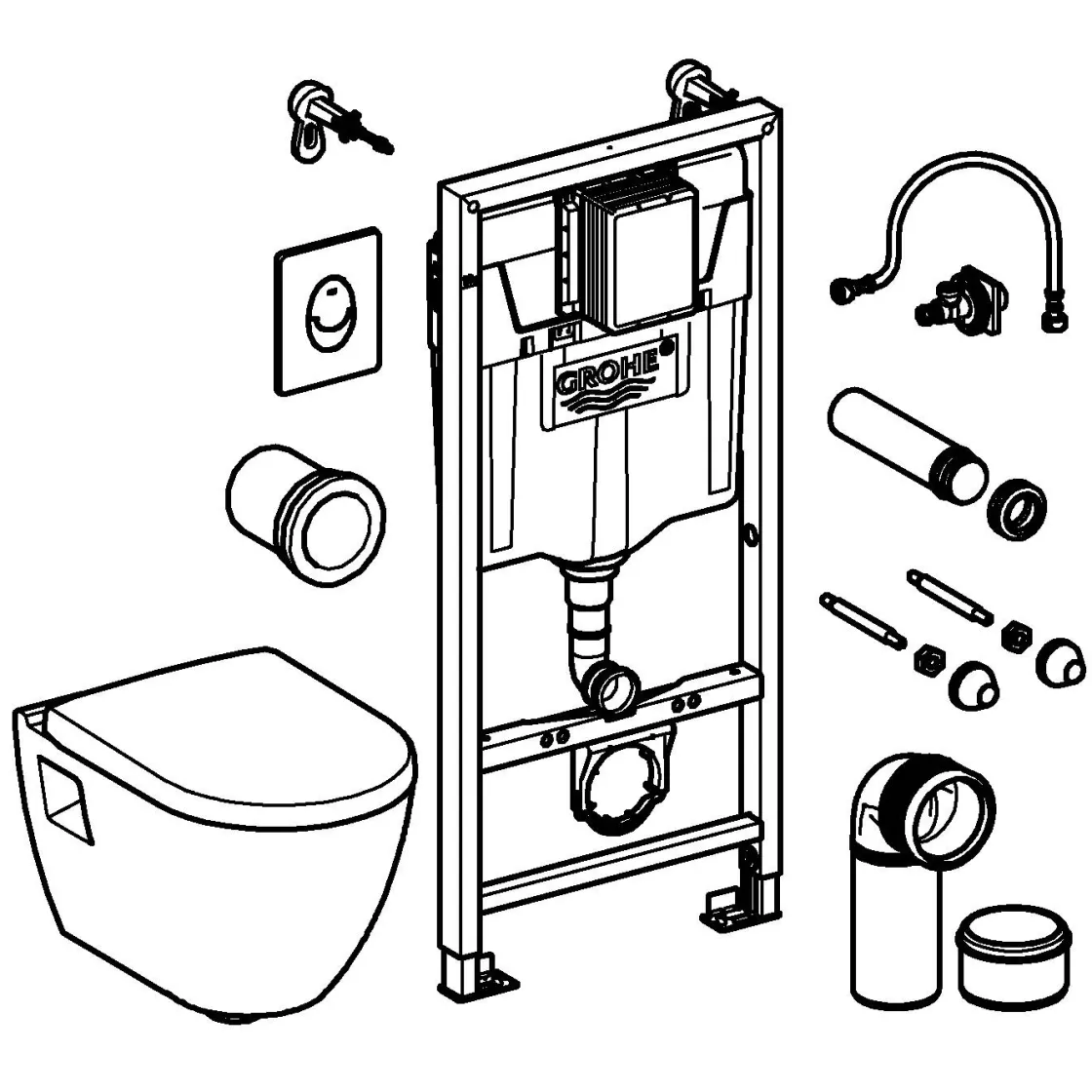 GROHE