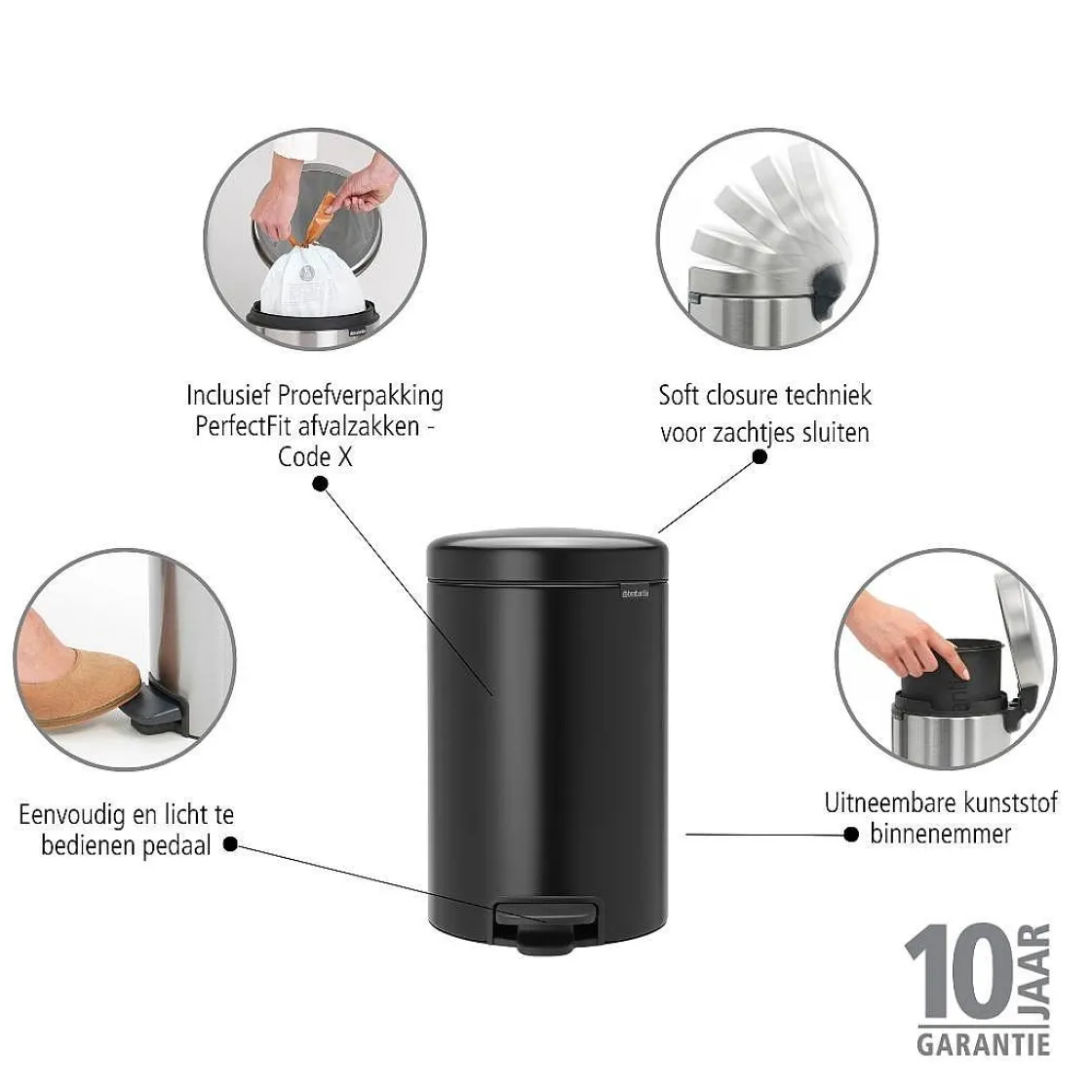 Inclusief Proefverpakking PerfectFit afvalzakken - Code X

Soft closure techniek voor zachtjes sluiten

brabantia

Eenvoudig en licht te bedienen pedaal

Uitneembare kunststof binnenemmer

10 JAAR GARANTIE