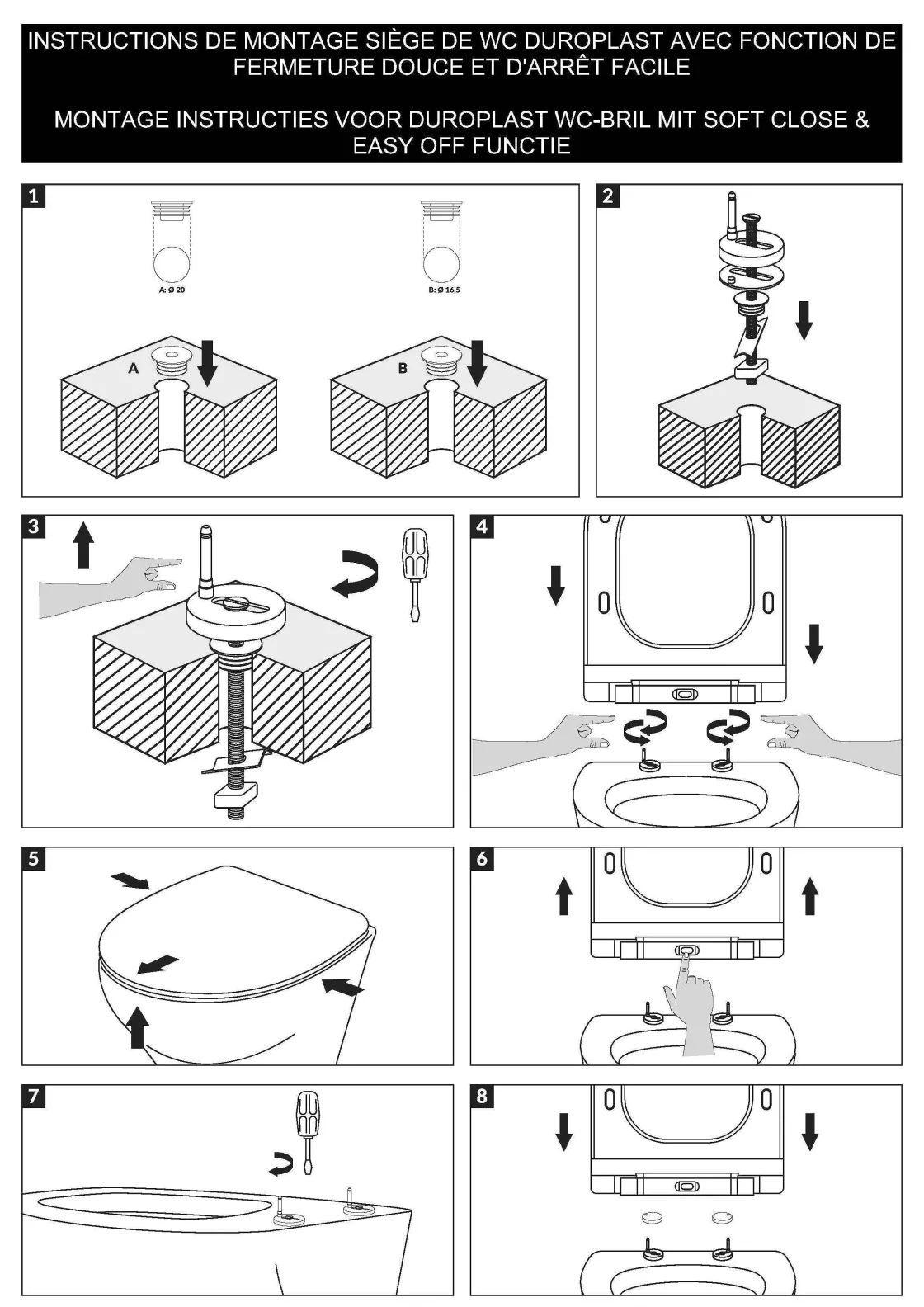 INSTRUCTIONS DE MONTAGE SIÈGE DE WC DUROPLAST AVEC FONCTION DE FERMETURE DOUCE ET D'ARRÊT FACILE

MONTAGE INSTRUCTIES VOOR DUROPLAST WC-BRIL MIT SOFT CLOSE & EASY OFF FUNCTIE

1

A: Ø 20

B: Ø 16,5

A

B

2

3

4

5

6

7

8