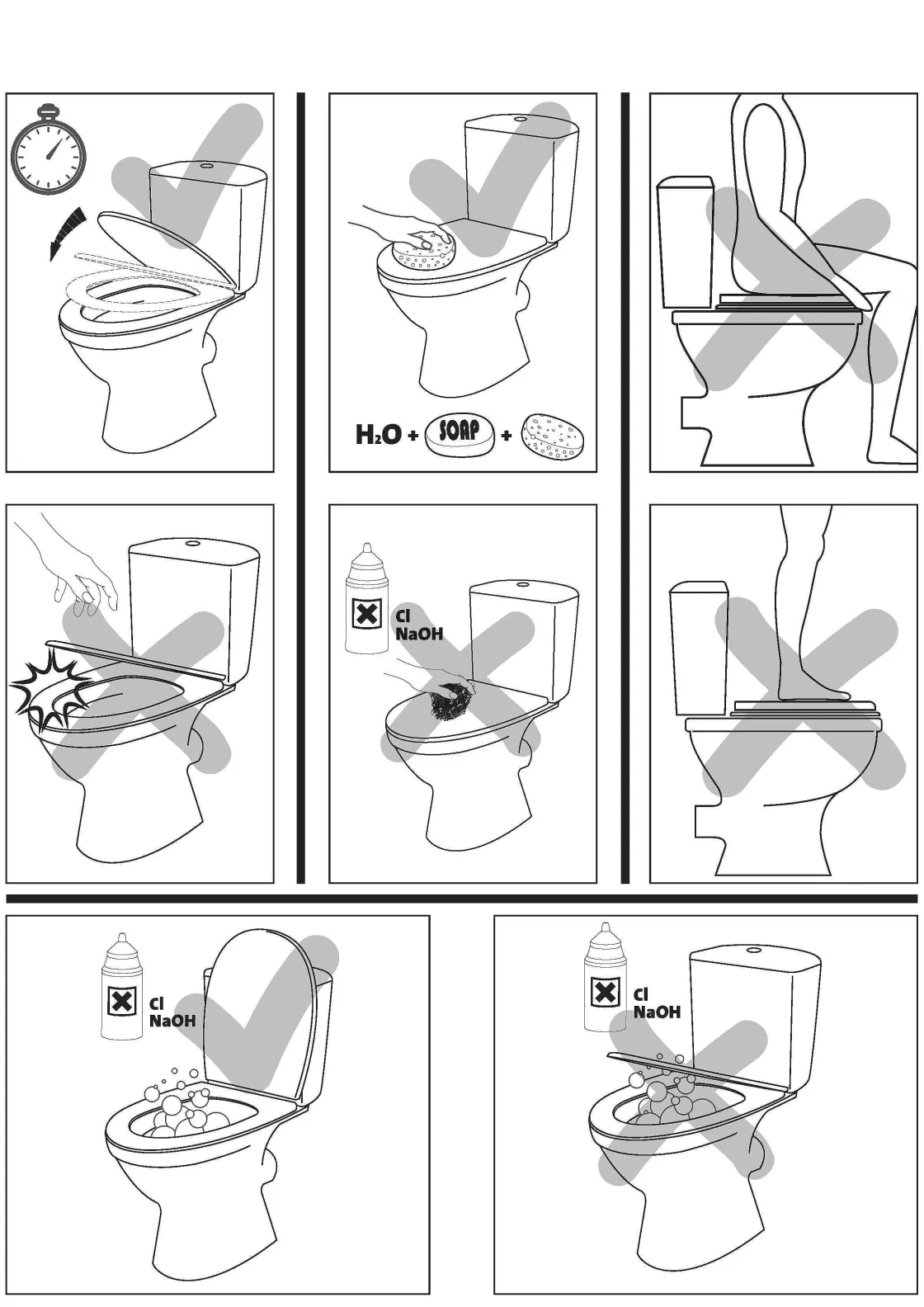 $H_2O$ + SOAP +

Cl
NaOH

Cl
NaOH

Cl
NaOH