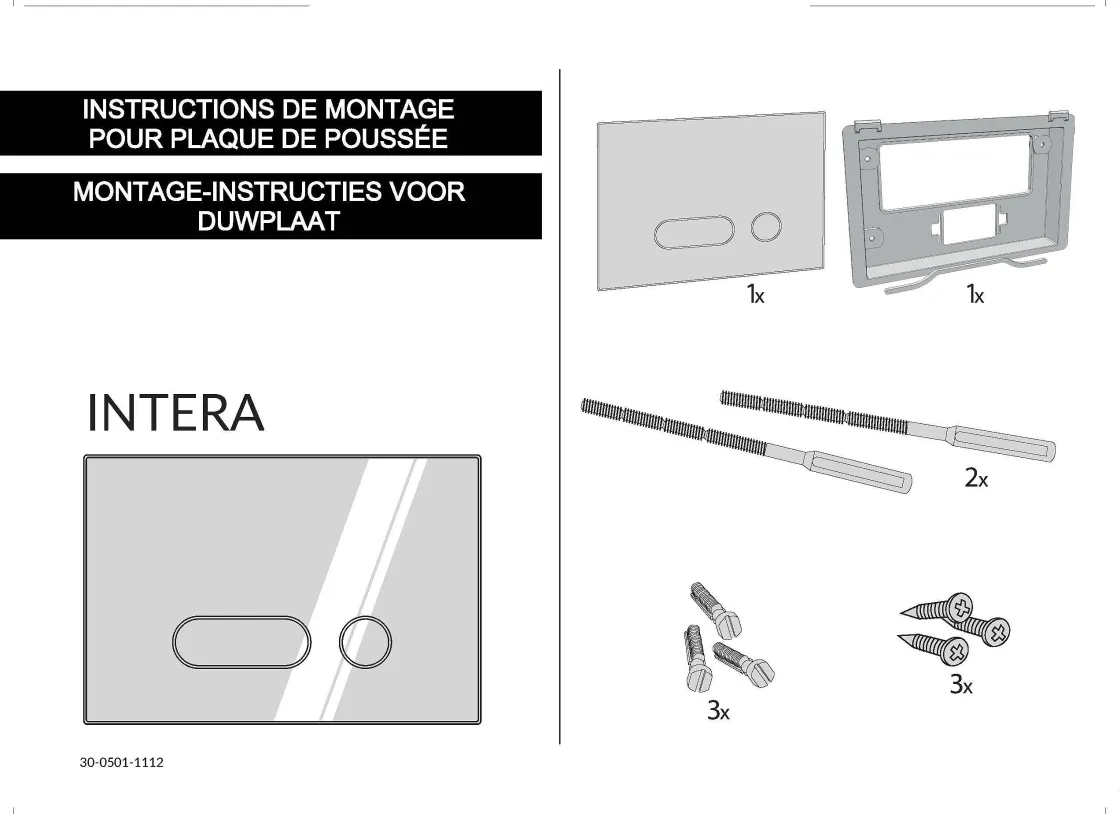 INSTRUCTIONS DE MONTAGE POUR PLAQUE DE POUSSÉE

MONTAGE-INSTRUCTIES VOOR DUWPLAAT

INTERA

30-0501-1112

1x

1x

2x

3x

3x