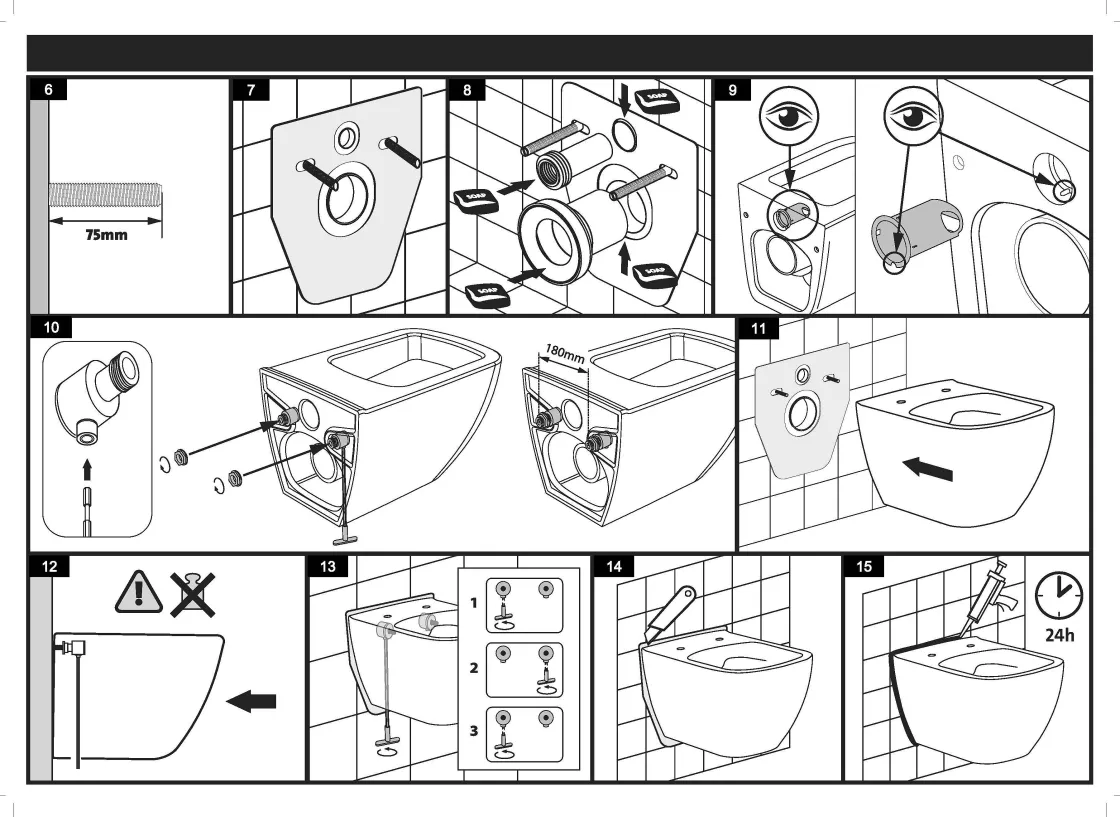 6
75mm
7
8
SOAP
SOAP
SOAP
SOAP
9
10
180mm
11
12
13
1
2
3
14
15
24h