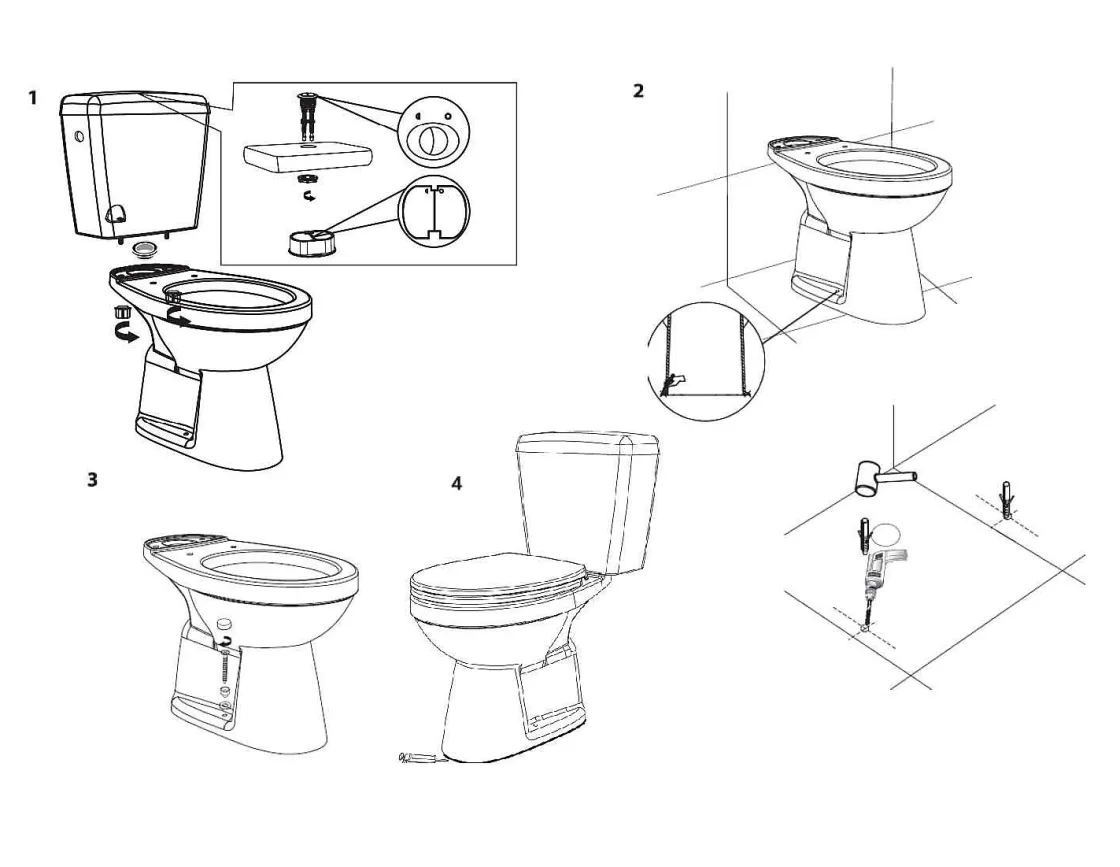 1

2

3

4